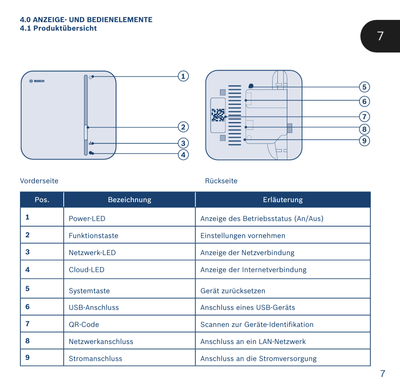 4.0 ANZEIGE- UND BEDIENELEMENTE
4.1 Produktübersicht

7

BOSCH

1
2
3
4

5
6
7
8
9

Vorderseite

Rückseite

| Pos. | Bezeichnung | Erläuterung |
|---|---|---|
| 1 | Power-LED | Anzeige des Betriebsstatus (An/Aus) |
| 2 | Funktionstaste | Einstellungen vornehmen |
| 3 | Netzwerk-LED | Anzeige der Netzverbindung |
| 4 | Cloud-LED | Anzeige der Internetverbindung |
| 5 | Systemtaste | Gerät zurücksetzen |
| 6 | USB-Anschluss | Anschluss eines USB-Geräts |
| 7 | QR-Code | Scannen zur Geräte-Identifikation |
| 8 | Netzwerkanschluss | Anschluss an ein LAN-Netzwerk |
| 9 | Stromanschluss | Anschluss an die Stromversorgung |

7