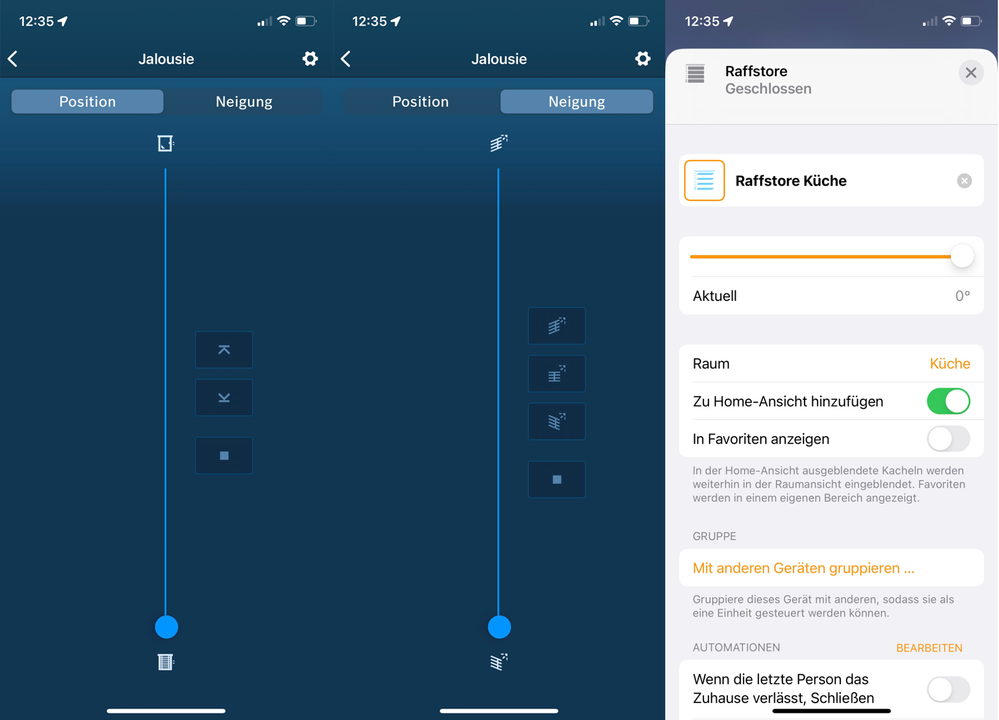 12:35

Jalousie

Position

Neigung

12:35

Jalousie

Position

Neigung

12:35

Raffstore
Geschlossen

Raffstore Küche

Aktuell 0°

Raum Küche

Zu Home-Ansicht hinzufügen

In Favoriten anzeigen

In der Home-Ansicht ausgeblendete Kacheln werden weiterhin in der Raumansicht eingeblendet. Favoriten werden in einem eigenen Bereich angezeigt.

GRUPPE

Mit anderen Geräten gruppieren ...

Gruppiere dieses Gerät mit anderen, sodass sie als eine Einheit gesteuert werden können.

AUTOMATIONEN BEARBEITEN

Wenn die letzte Person das Zuhause verlässt, Schließen