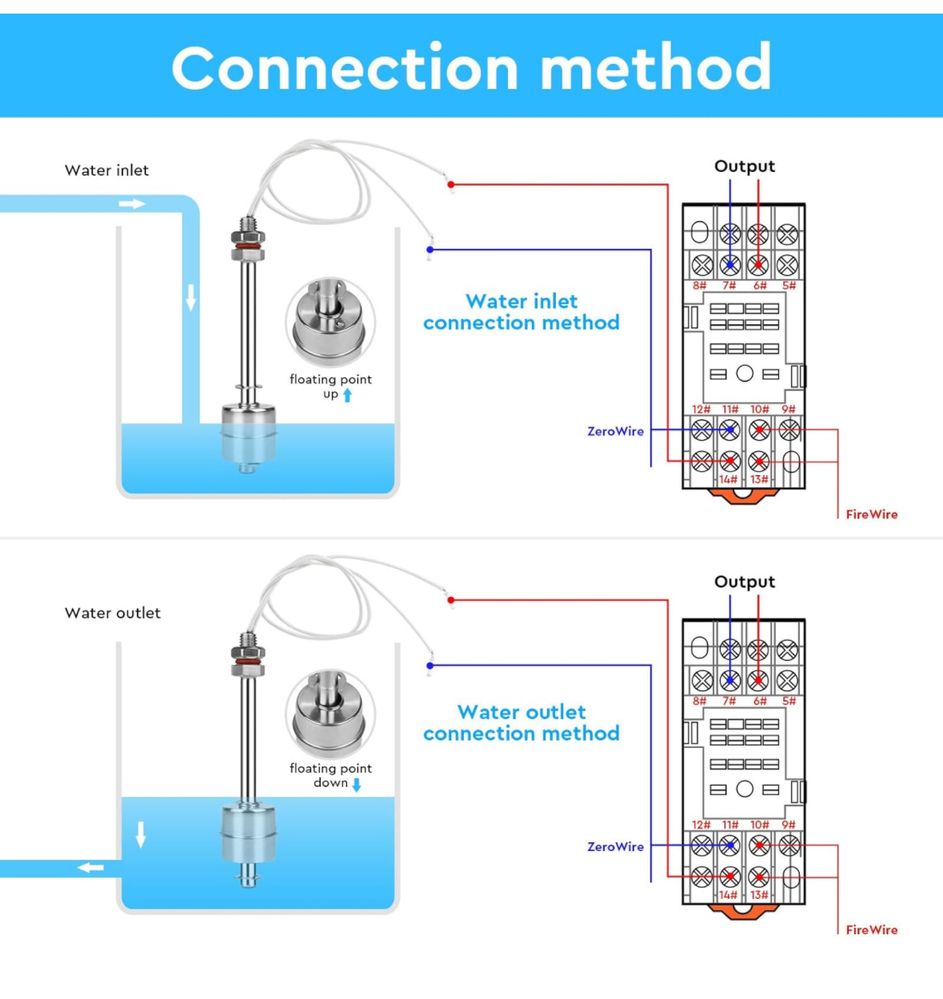 Connection method

Water inlet

floating point up

Water inlet connection method

Output

8# 7# 6# 5#

12# 11# 10# 9#

ZeroWire

14# 13#

FireWire

Water outlet

floating point down

Water outlet connection method

Output

8# 7# 6# 5#

12# 11# 10# 9#

ZeroWire

14# 13#

FireWire